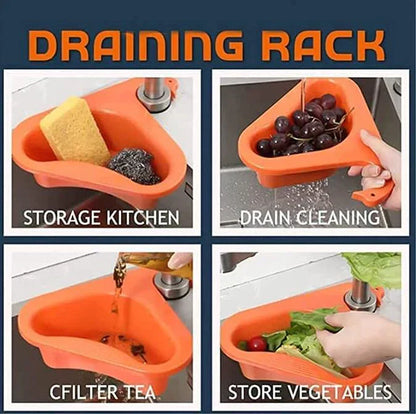 DRAINING RACK

STORAGE KITCHEN

DRAIN CLEANING

CFILTER TEA

STORE VEGETABLES